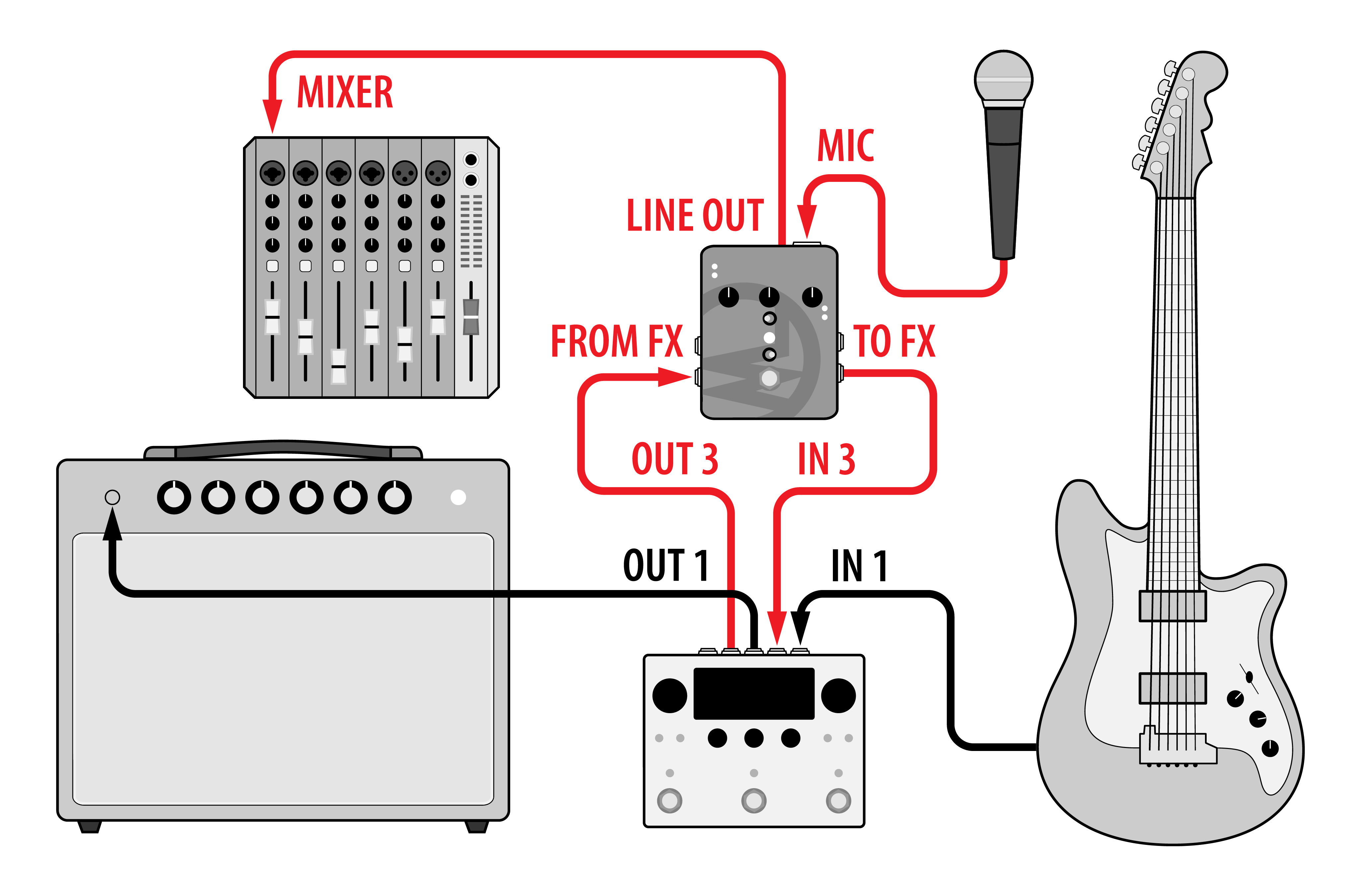 MIXER

MIC

LINE OUT

FROM FX

TO FX

OUT 3

IN 3

OUT 1

IN 1