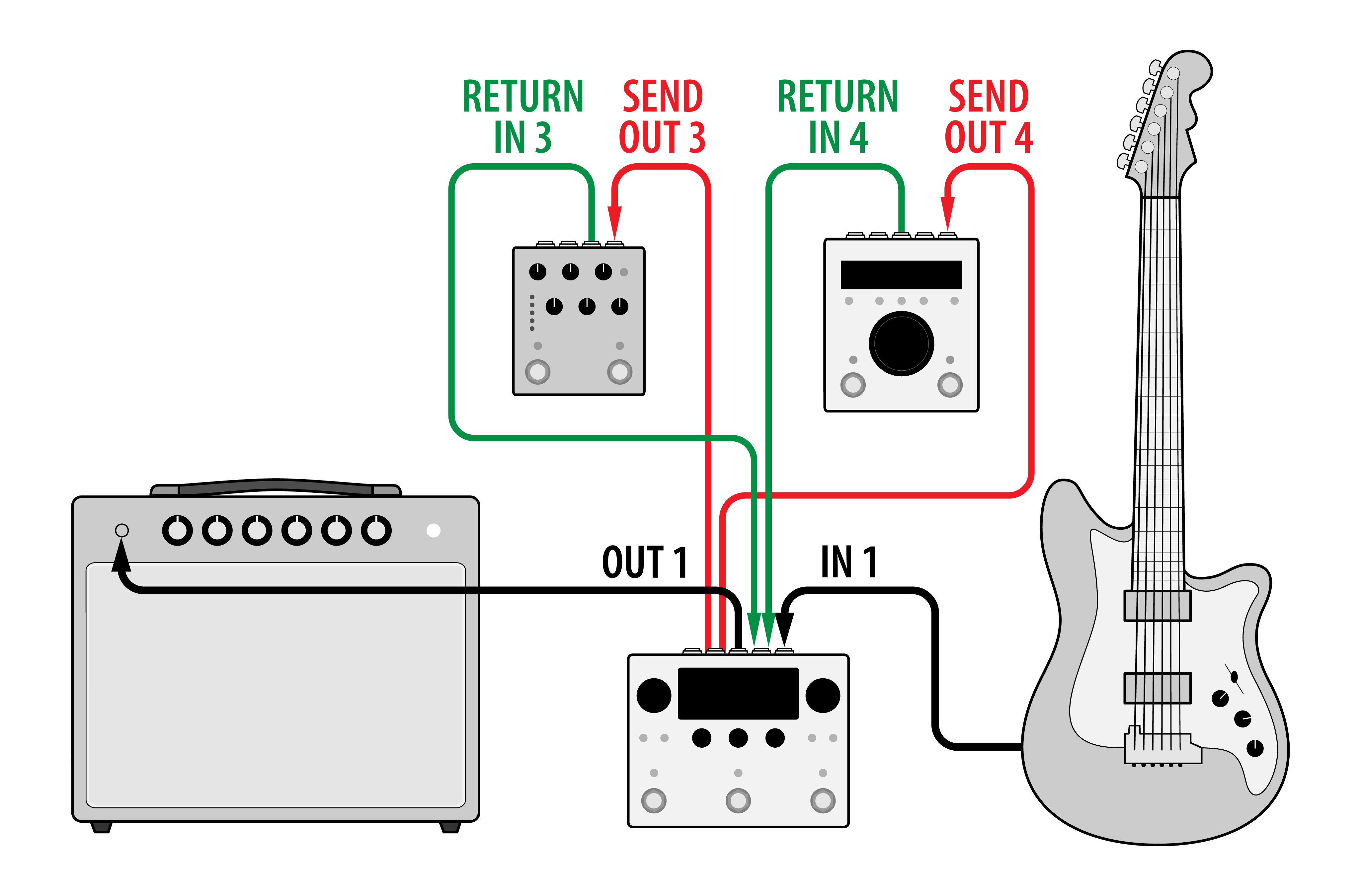 RETURN IN 3

SEND OUT 3

RETURN IN 4

SEND OUT 4

OUT 1

IN 1