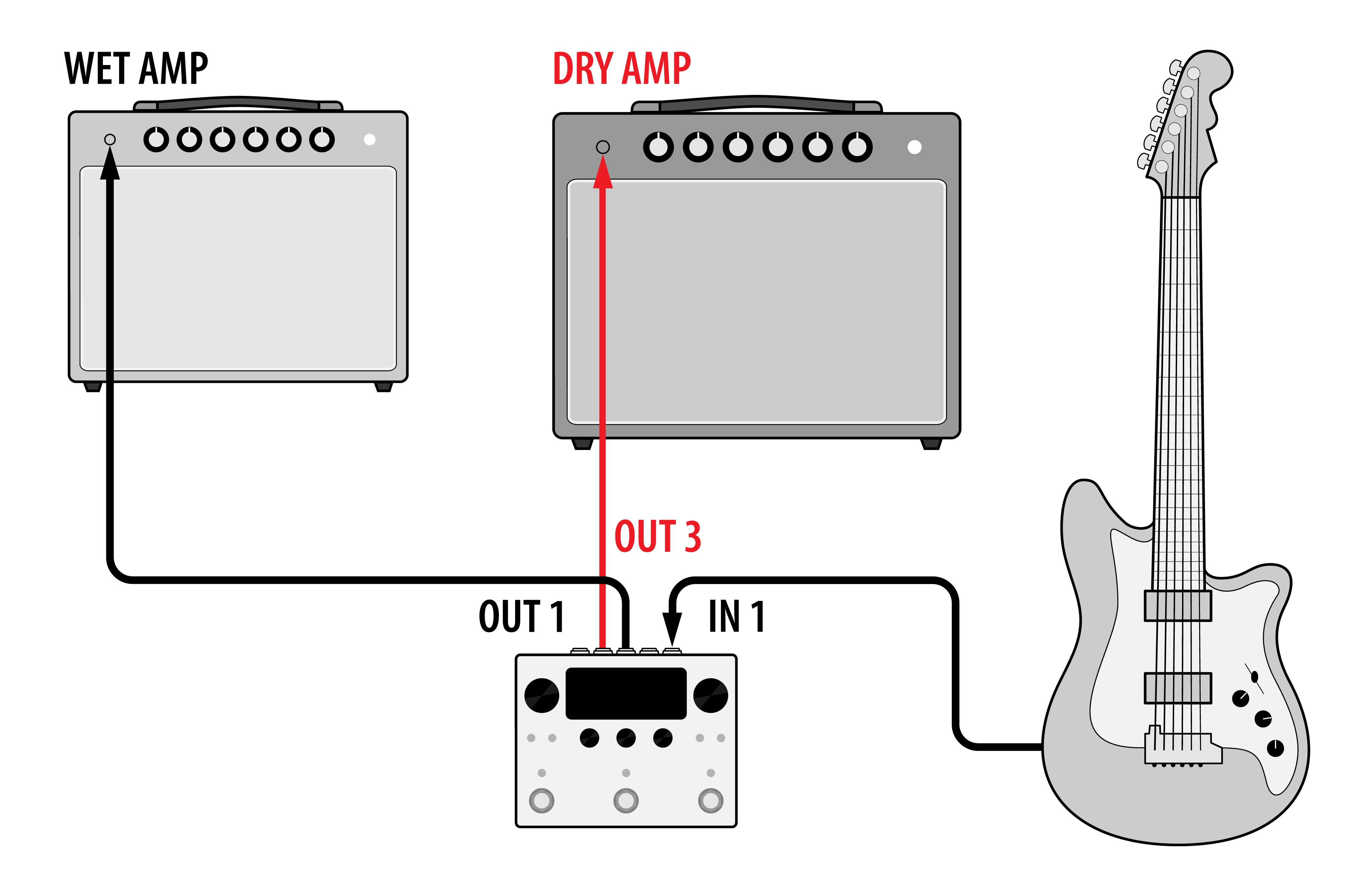 WET AMP

DRY AMP

OUT 3

OUT 1

IN 1