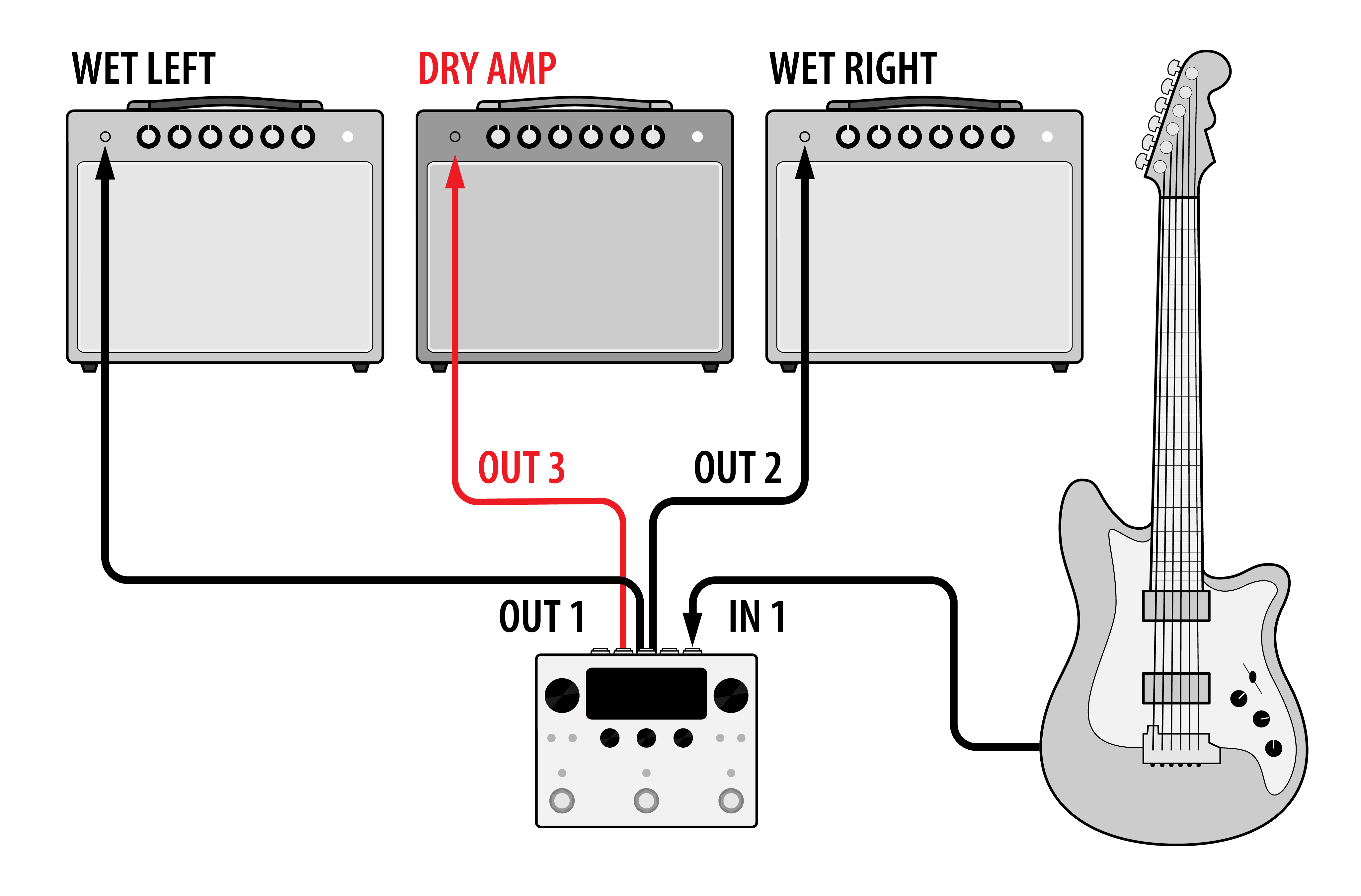 WET LEFT
DRY AMP
WET RIGHT
OUT 3
OUT 2
OUT 1
IN 1