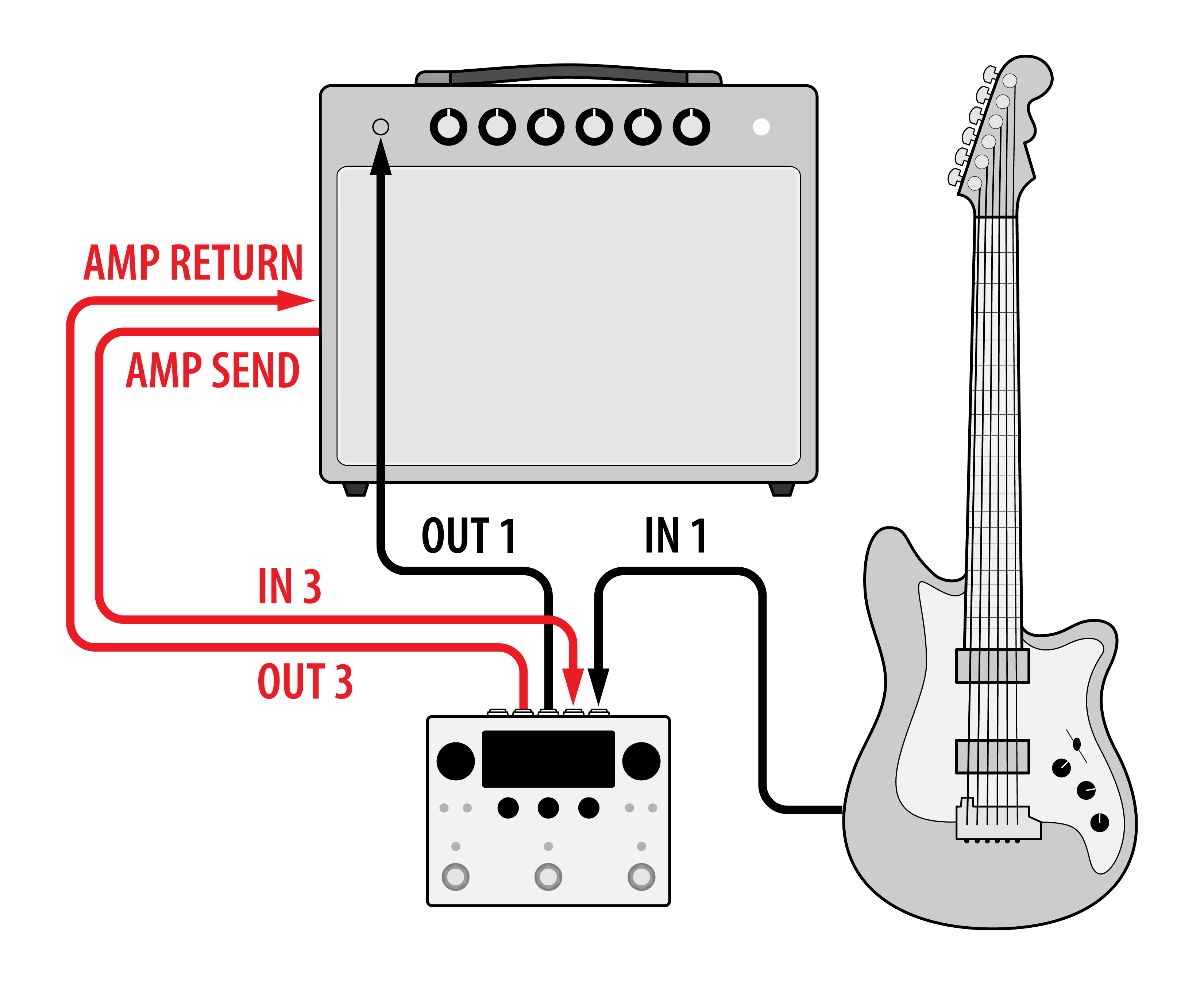 AMP RETURN
AMP SEND
OUT 1
IN 1
IN 3
OUT 3